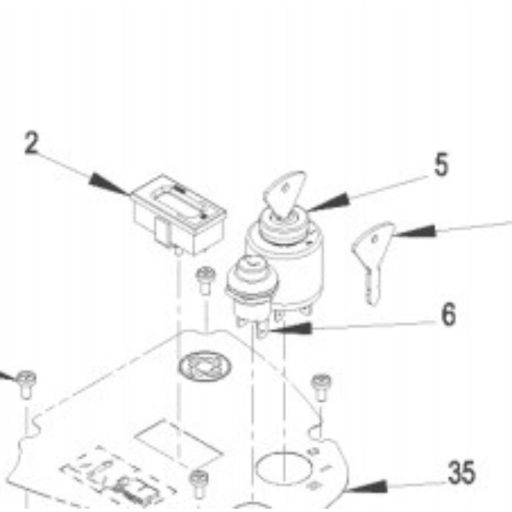 2

5

6

35